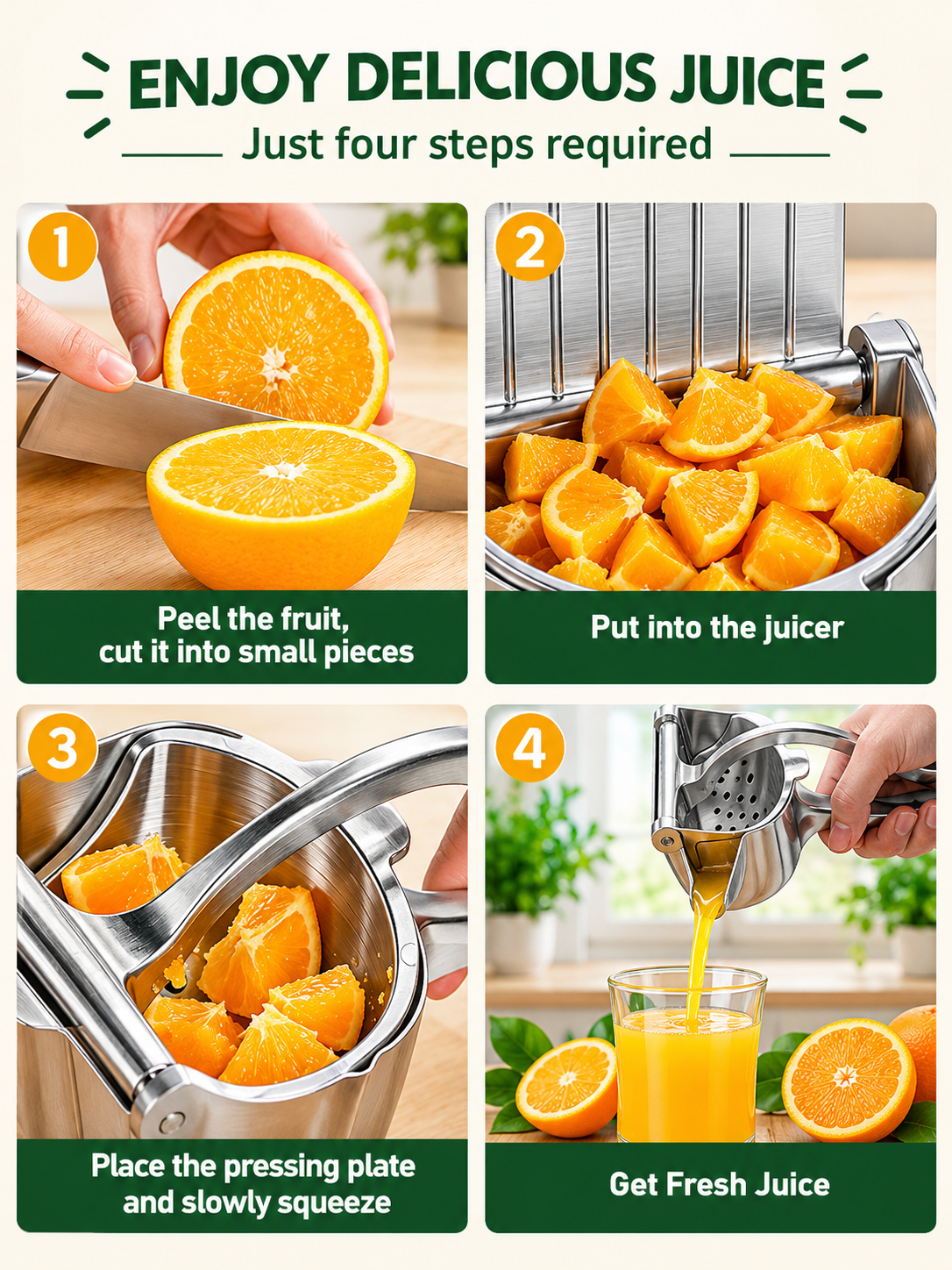 ENJOY DELICIOUS JUICE

Just four steps required

1

Peel the fruit,
cut it into small pieces

2

Put into the juicer

3

Place the pressing plate
and slowly squeeze

4

Get Fresh Juice